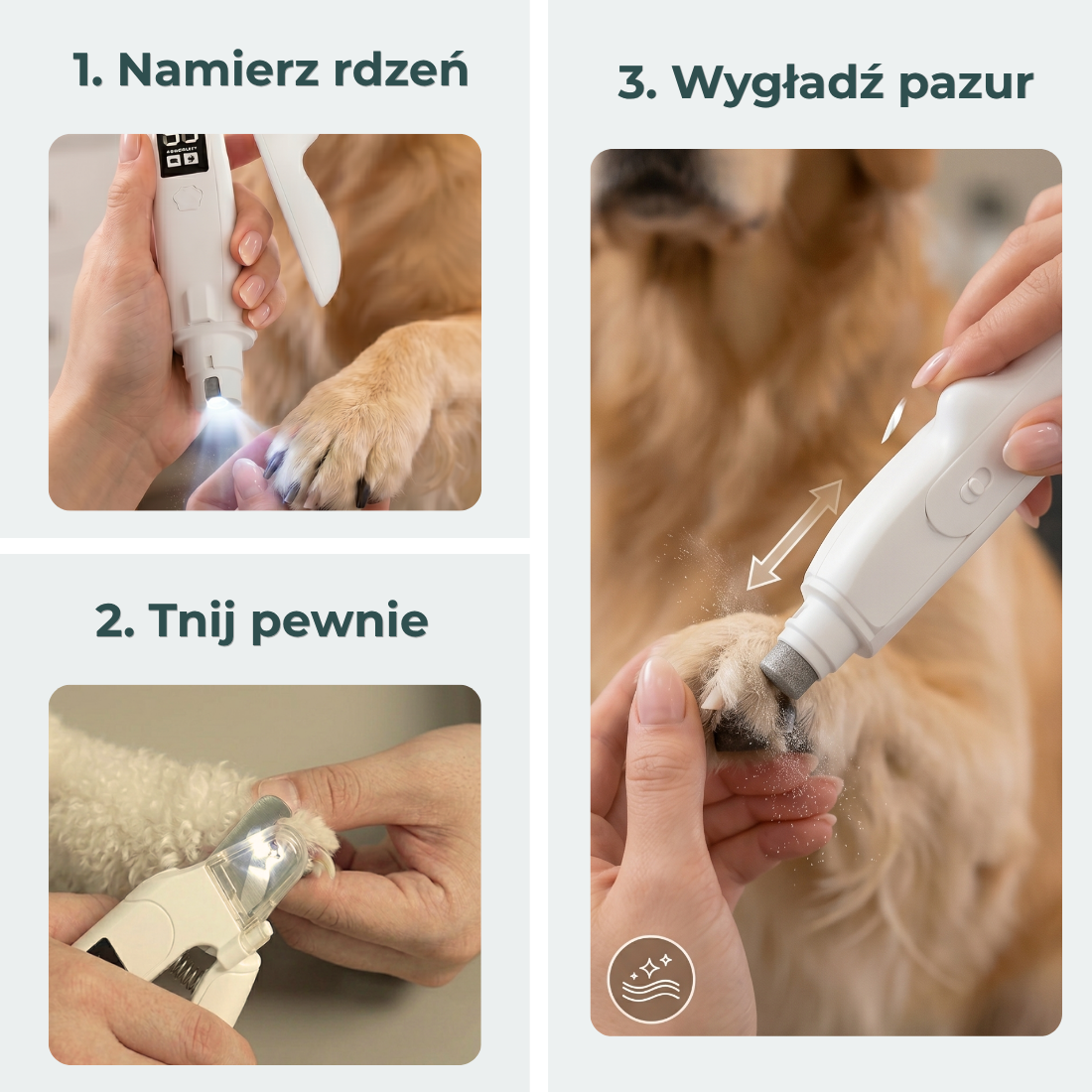 1. Namierz rdzeń

2. Tnij pewnie

3. Wygładź pazur